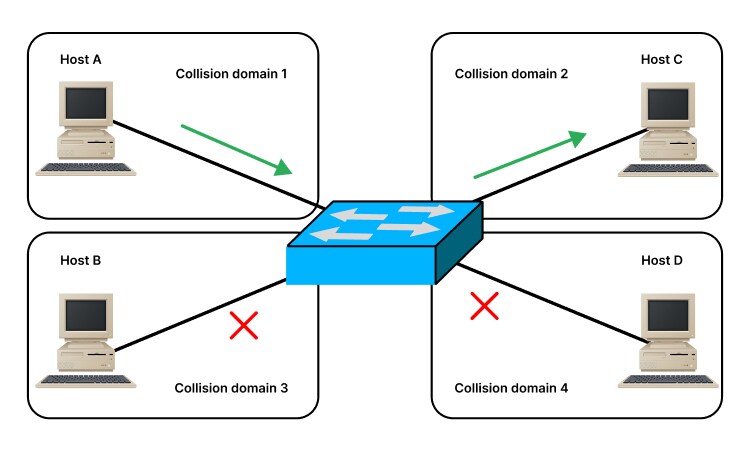 Host A

Collision domain 1

Collision domain 2

Host C

Host B

Host D

Collision domain 3

Collision domain 4